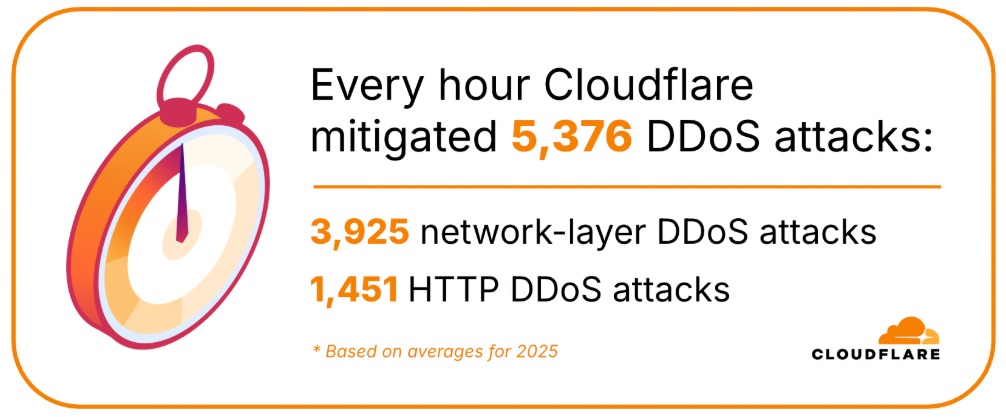 Every hour Cloudflare mitigated 5,376 DDoS attacks:

3,925 network-layer DDoS attacks

1,451 HTTP DDoS attacks

* Based on averages for 2025

CLOUDFLARE