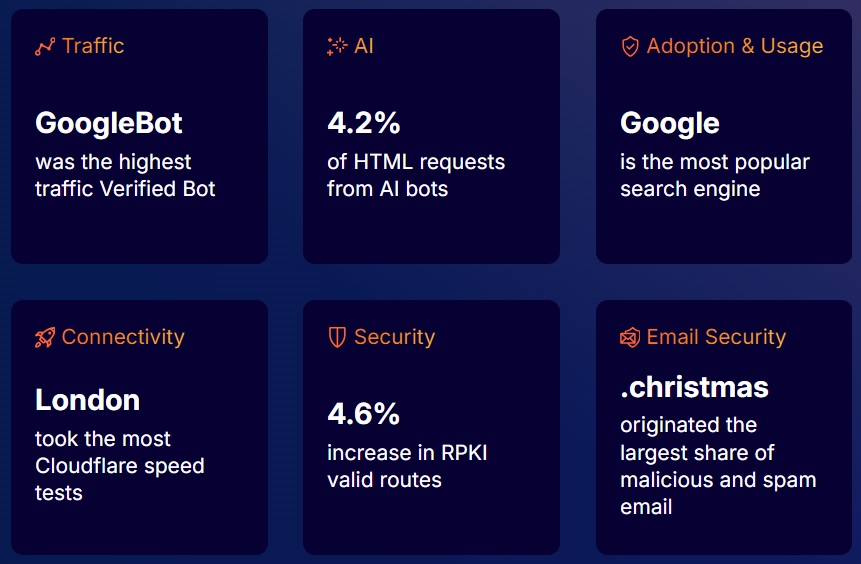 Traffic

GoogleBot

was the highest traffic Verified Bot

AI

4.2%

of HTML requests from AI bots

Adoption & Usage

Google

is the most popular search engine

Connectivity

London

took the most Cloudflare speed tests

Security

4.6%

increase in RPKI valid routes

Email Security

.christmas

originated the largest share of malicious and spam email