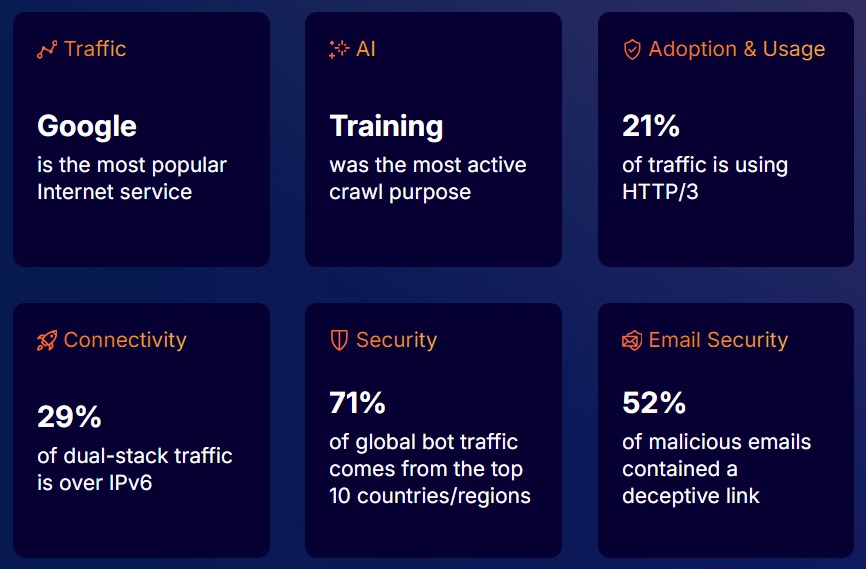 Traffic

Google

is the most popular Internet service

AI

Training

was the most active crawl purpose

Adoption & Usage

21%

of traffic is using HTTP/3

Connectivity

29%

of dual-stack traffic is over IPv6

Security

71%

of global bot traffic comes from the top 10 countries/regions

Email Security

52%

of malicious emails contained a deceptive link