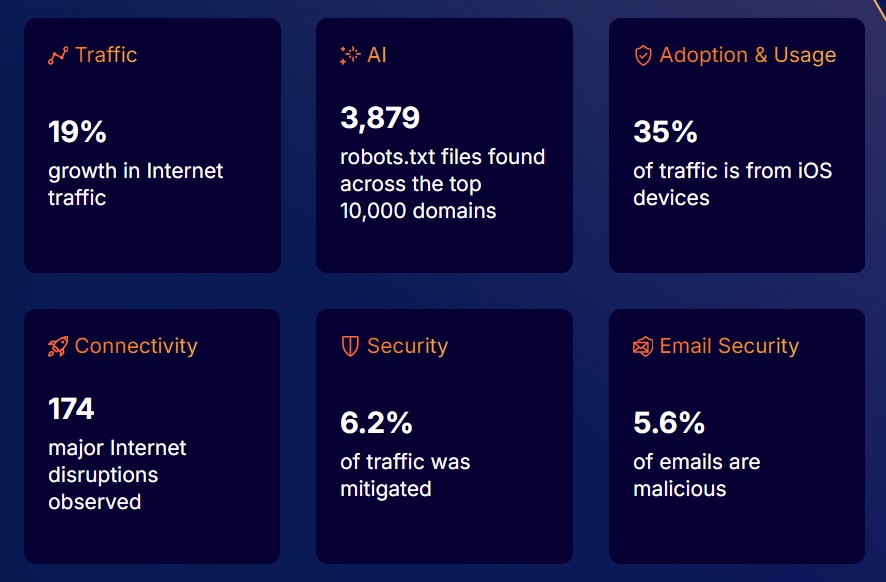 Traffic

19%
growth in Internet traffic

AI

3,879
robots.txt files found across the top 10,000 domains

Adoption & Usage

35%
of traffic is from iOS devices

Connectivity

174
major Internet disruptions observed

Security

6.2%
of traffic was mitigated

Email Security

5.6%
of emails are malicious