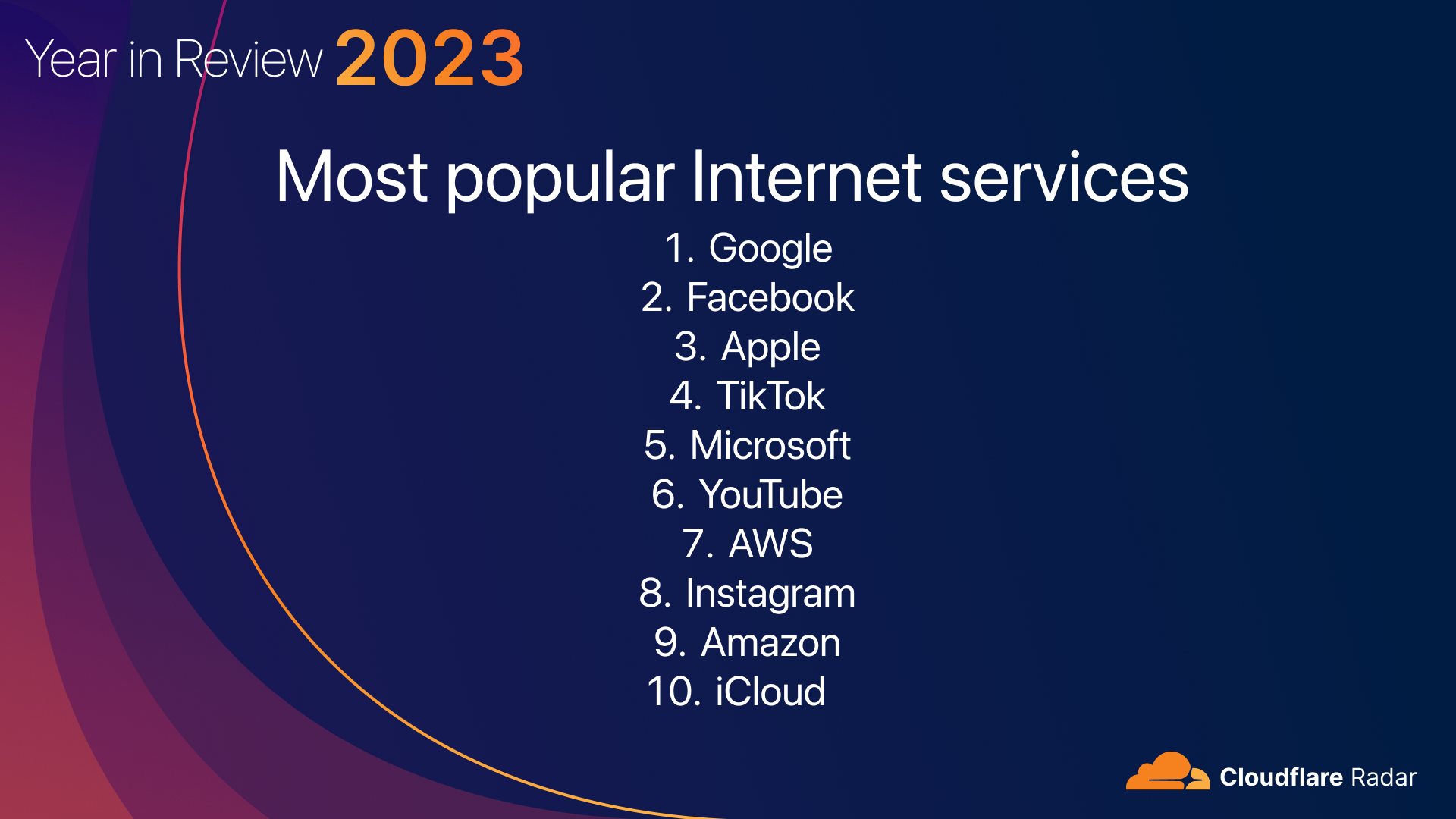 Year in Review 2023

Most popular Internet services

1. Google
2. Facebook
3. Apple
4. TikTok
5. Microsoft
6. YouTube
7. AWS
8. Instagram
9. Amazon
10. iCloud

Cloudflare Radar